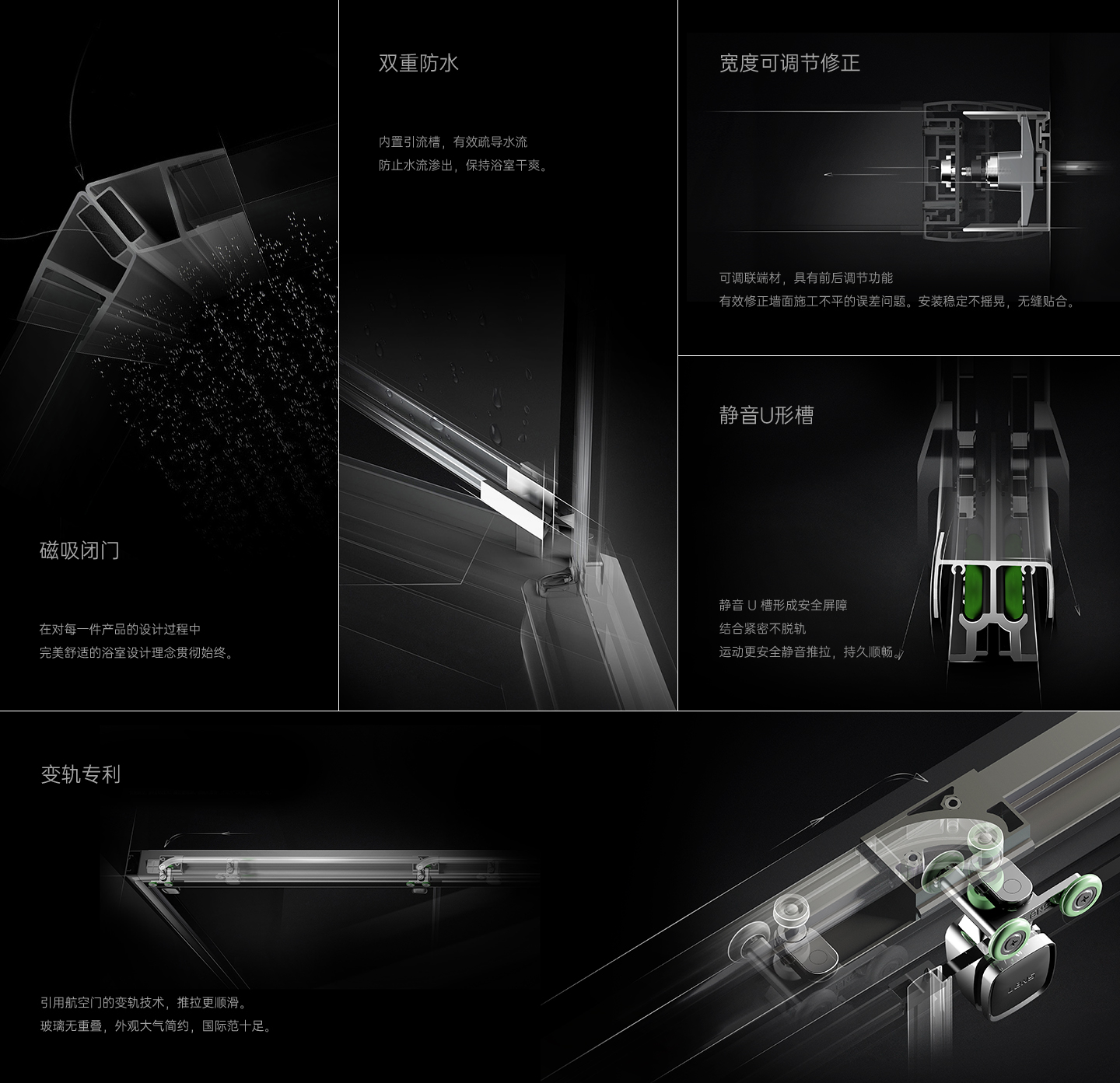 磁吸闭门

在对每一件产品的设计过程中
完美舒适的浴室设计理念贯彻始终。

双重防水

内置引流槽，有效疏导水流
防止水流渗出，保持浴室干爽。

宽度可调节修正

可调联端材，具有前后调节功能
有效修正墙面施工不平的误差问题。安装稳定不摇晃，无缝贴合。

静音U形槽

静音 U 槽形成安全屏障
结合紧密不脱轨
运动更安全静音推拉，持久顺畅。

变轨专利

引用航空门的变轨技术，推拉更顺滑。
玻璃无重叠，外观大气简约，国际范十足。

LENS